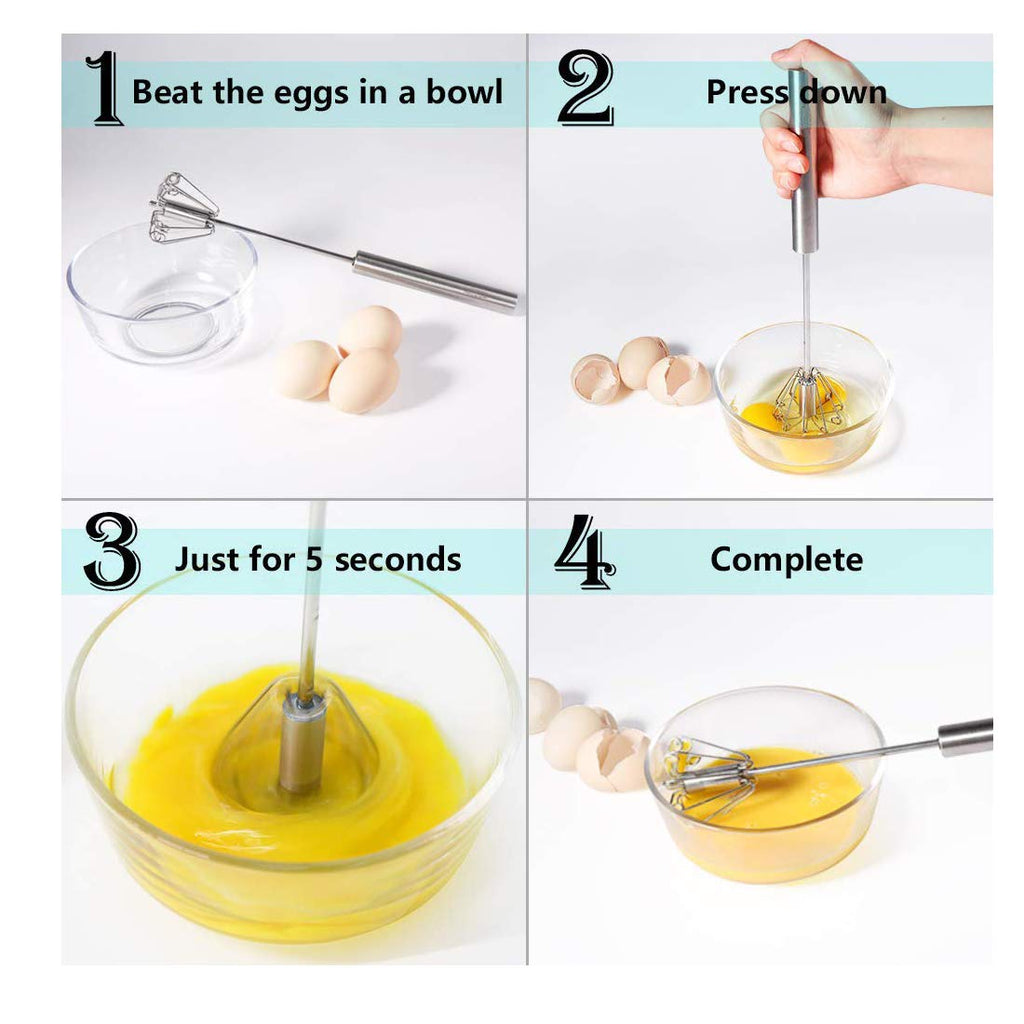 1 Beat the eggs in a bowl

2 Press down

3 Just for 5 seconds

4 Complete